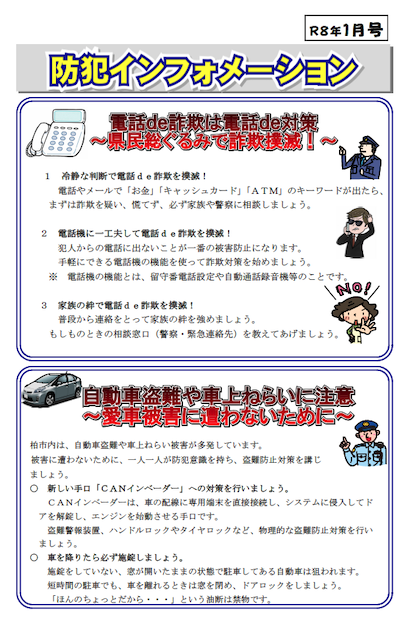 R8年1月号

防犯インフォメーション

電話de詐欺は電話de対策
～県民総ぐるみで詐欺撲滅！～

1　冷静な判断で電話ｄｅ詐欺を撲滅！
電話やメールで「お金」「キャッシュカード」「ＡＴＭ」のキーワードが出たら、まずは詐欺を疑い、慌てず、必ず家族や警察に相談しましょう。

2　電話機に一工夫して電話ｄｅ詐欺を撲滅！
犯人からの電話に出ないことが一番の被害防止になります。
手軽にできる電話機の機能を使って詐欺対策を始めましょう。
※　電話機の機能とは、留守番電話設定や自動通話録音機等のことです。

NO!

3　家族の絆で電話ｄｅ詐欺を撲滅！
普段から連絡をとって家族の絆を強めましょう。
もしものときの相談窓口（警察・緊急連絡先）を教えてあげましょう。

自動車盗難や車上ねらいに注意
～愛車被害に遭わないために～

柏市内は、自動車盗難や車上ねらい被害が多発しています。
被害に遭わないために、一人一人が防犯意識を持ち、盗難防止対策を講じましょう。

○　新しい手口「ＣＡＮインベーダー」への対策を行いましょう。
ＣＡＮインベーダーは、車の配線に専用端末を直接接続し、システムに侵入してドアを解錠し、エンジンを始動させる手口です。
盗難警報装置、ハンドルロックやタイヤロックなど、物理的な盗難防止対策を行いましょう。

○　車を降りたら必ず施錠しましょう。
施錠をしていない、窓が開いたままの状態で駐車してある自動車は狙われます。
短時間の駐車でも、車を離れるときは窓を閉め、ドアロックをしましょう。
「ほんのちょっとだから・・・」という油断は禁物です。